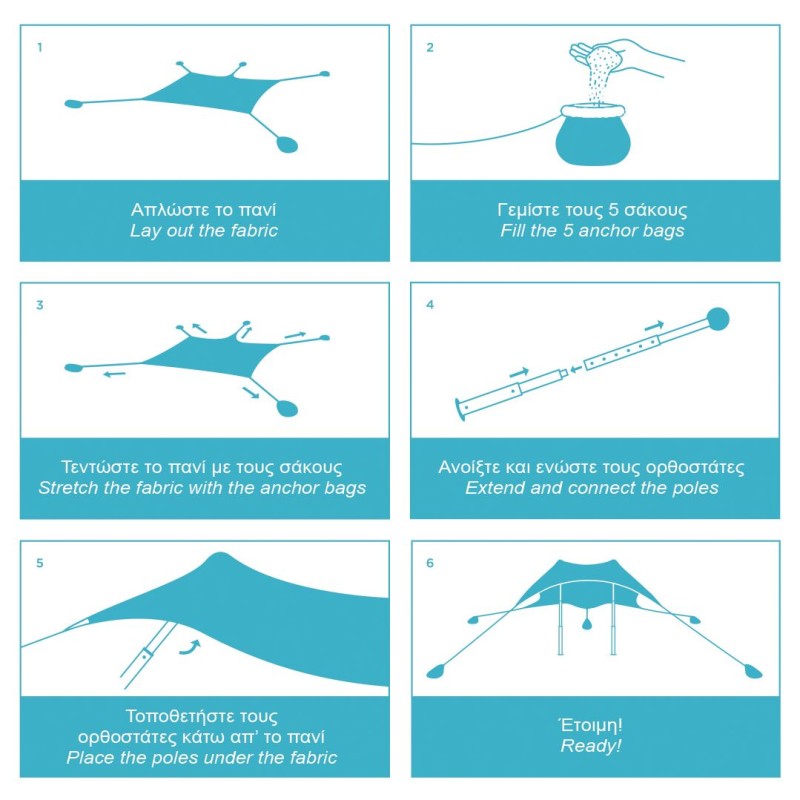 1

Απλώστε το πανί
Lay out the fabric

2

Γεμίστε τους 5 σάκους
Fill the 5 anchor bags

3

Τεντώστε το πανί με τους σάκους
Stretch the fabric with the anchor bags

4

Ανοίξτε και ενώστε τους ορθοστάτες
Extend and connect the poles

5

Τοποθετήστε τους ορθοστάτες κάτω απ' το πανί
Place the poles under the fabric

6

Έτοιμη!
Ready!