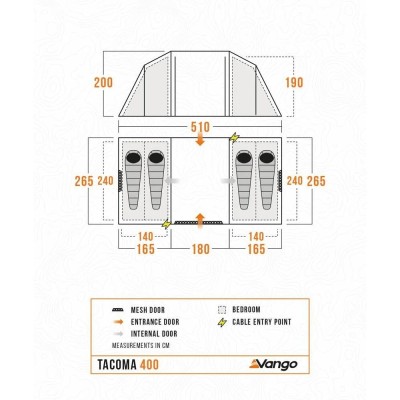 200

190

510

265 240

240 265

140

140

165

180

165

MESH DOOR
ENTRANCE DOOR
INTERNAL DOOR
BEDROOM
CABLE ENTRY POINT
MEASUREMENTS IN CM

TACOMA 400

Vango